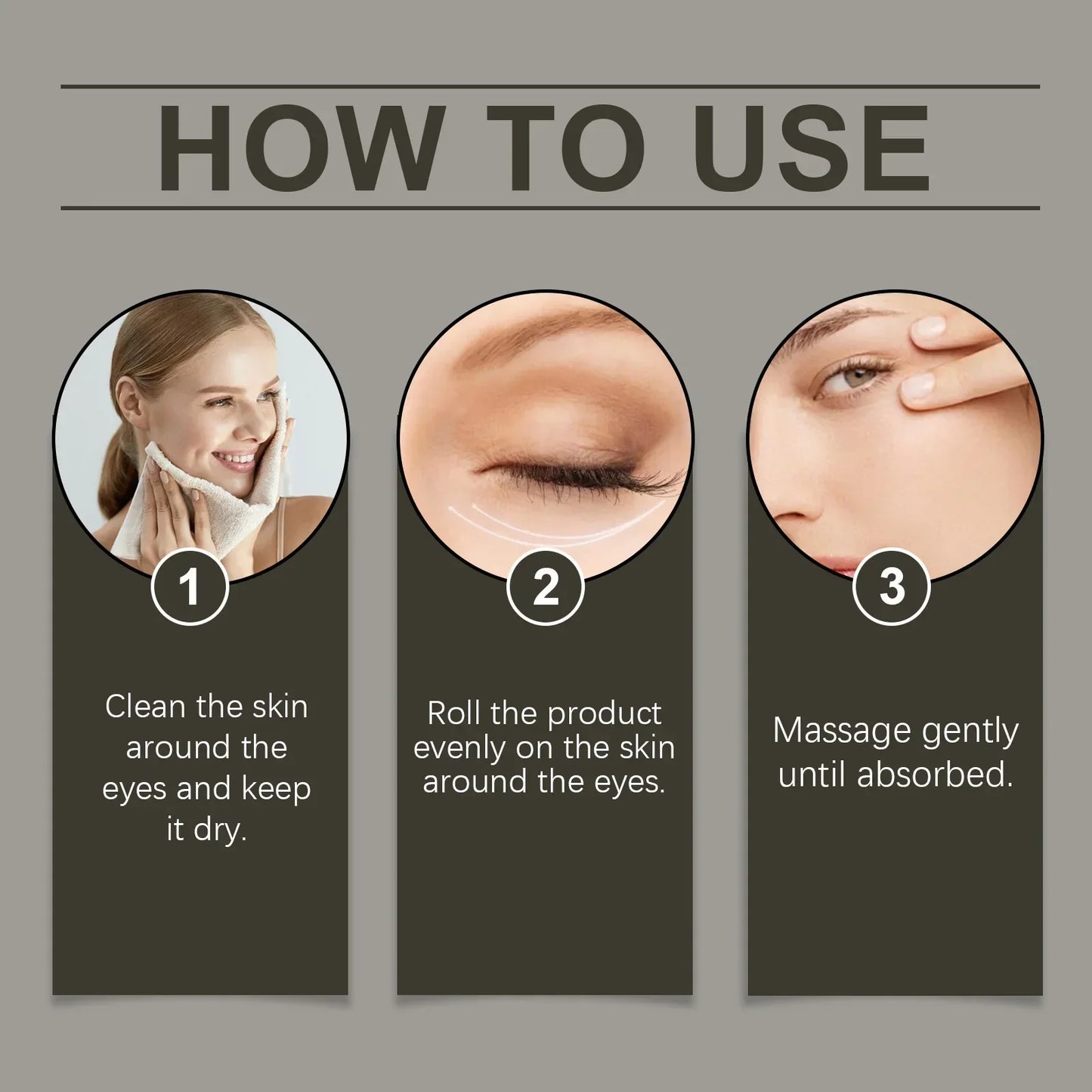 HOW TO USE

1

Clean the skin around the eyes and keep it dry.

2

Roll the product evenly on the skin around the eyes.

3

Massage gently until absorbed.