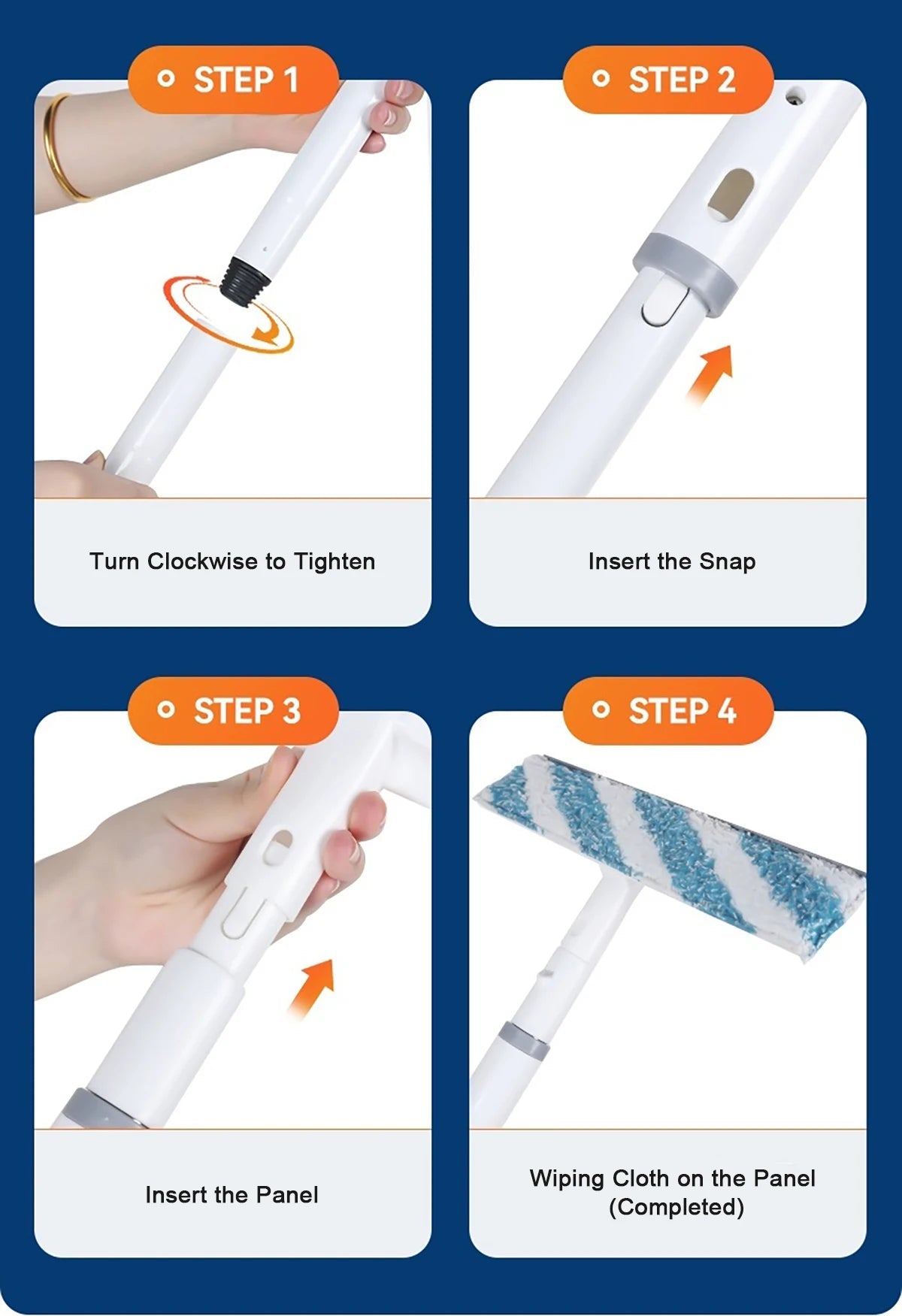 STEP 1

Turn Clockwise to Tighten

STEP 2

Insert the Snap

STEP 3

Insert the Panel

STEP 4

Wiping Cloth on the Panel (Completed)