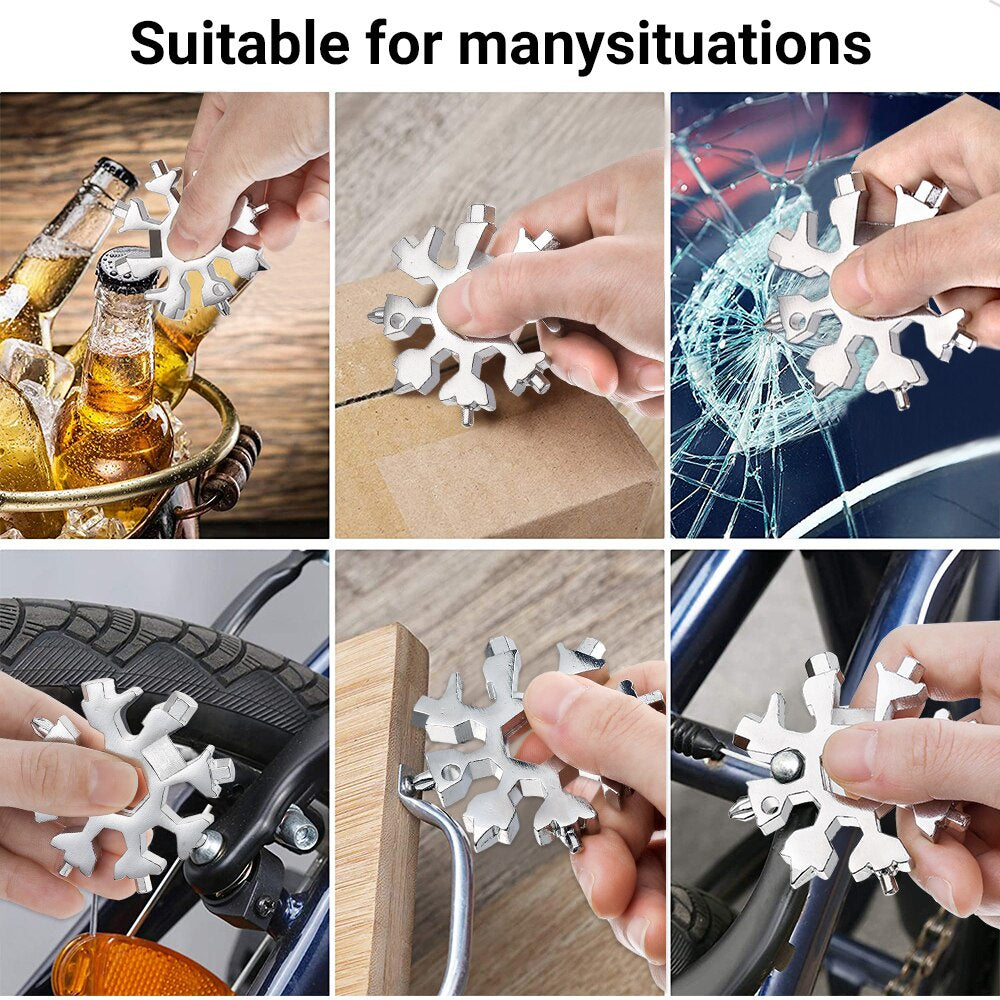 Suitable for manysituations