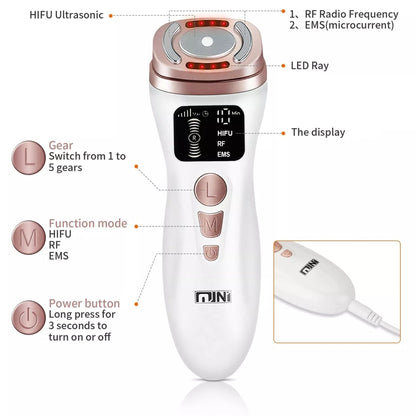 HIFU Ultrasonic

1、RF Radio Frequency
2、EMS(microcurrent)

LED Ray

10 Min

HIFU
RF
EMS

The display

L

Gear
Switch from 1 to 5 gears

L

M

Function mode
HIFU
RF
EMS

M

Power button
Long press for 3 seconds to turn on or off

MINI

MINI