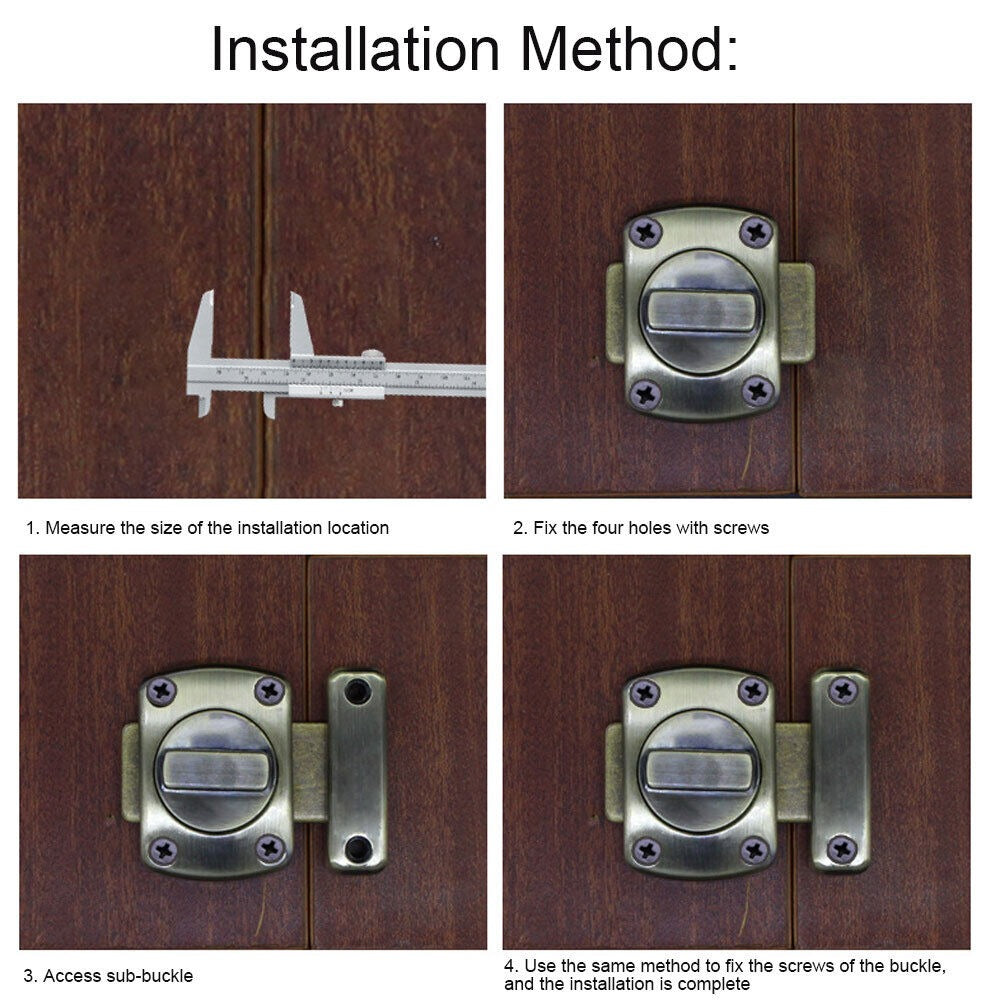 Installation Method:

1. Measure the size of the installation location

2. Fix the four holes with screws

3. Access sub-buckle

4. Use the same method to fix the screws of the buckle, and the installation is complete